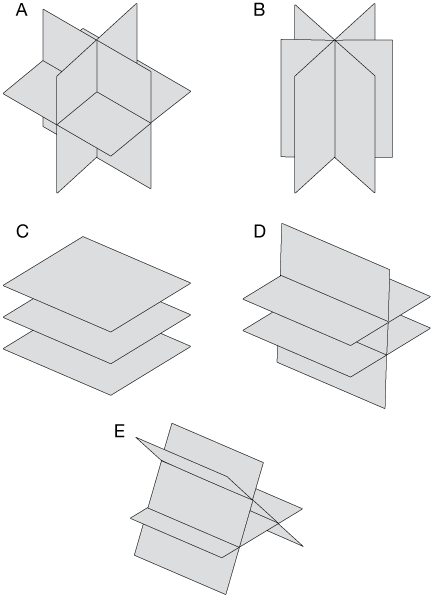 A
B
C
D
E